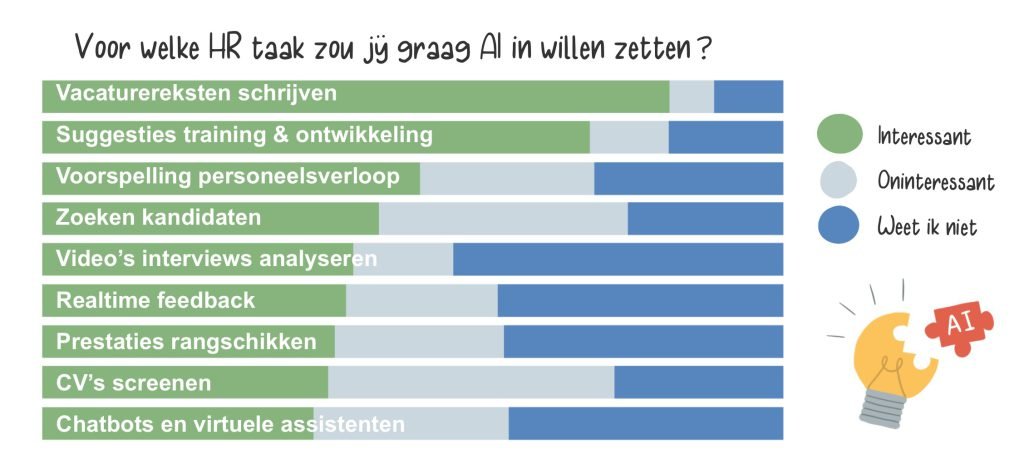 Voor welke HR taak zou jij graag AI in willen zetten?

Vacaturereksten schrijven
Suggesties training & ontwikkeling
Voorspelling personeelsverloop
Zoeken kandidaten
Video's interviews analyseren
Realtime feedback
Prestaties rangschikken
CV's screenen
Chatbots en virtuele assistenten

Interessant
Oninteressant
Weet ik niet

AI